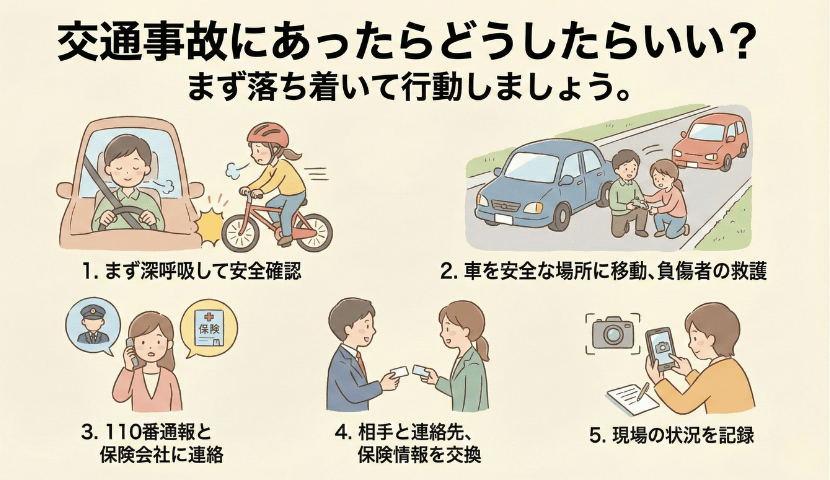 交通事故にあったらどうしたらいい？
まず落ち着いて行動しましょう。

1. まず深呼吸して安全確認

2. 車を安全な場所に移動、負傷者の救護

保険

3. 110番通報と保険会社に連絡

4. 相手と連絡先、保険情報を交換

5. 現場の状況を記録